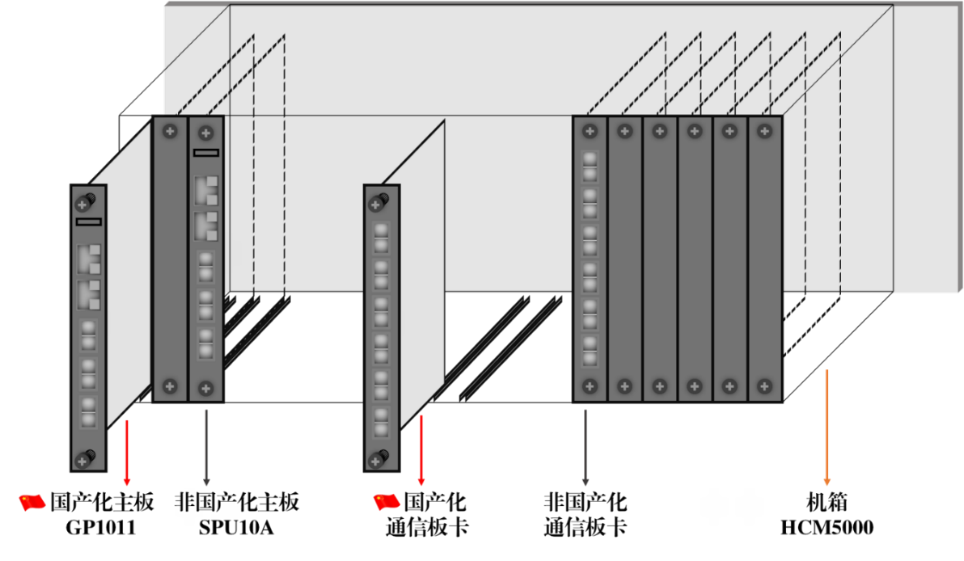 国产化主板
GP1011

非国产化主板
SPU10A

国产化
通信板卡

非国产化
通信板卡

机箱
HCM5000